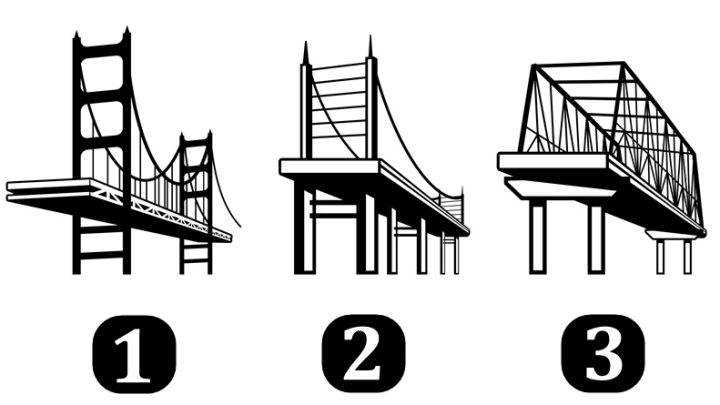 1

2

3